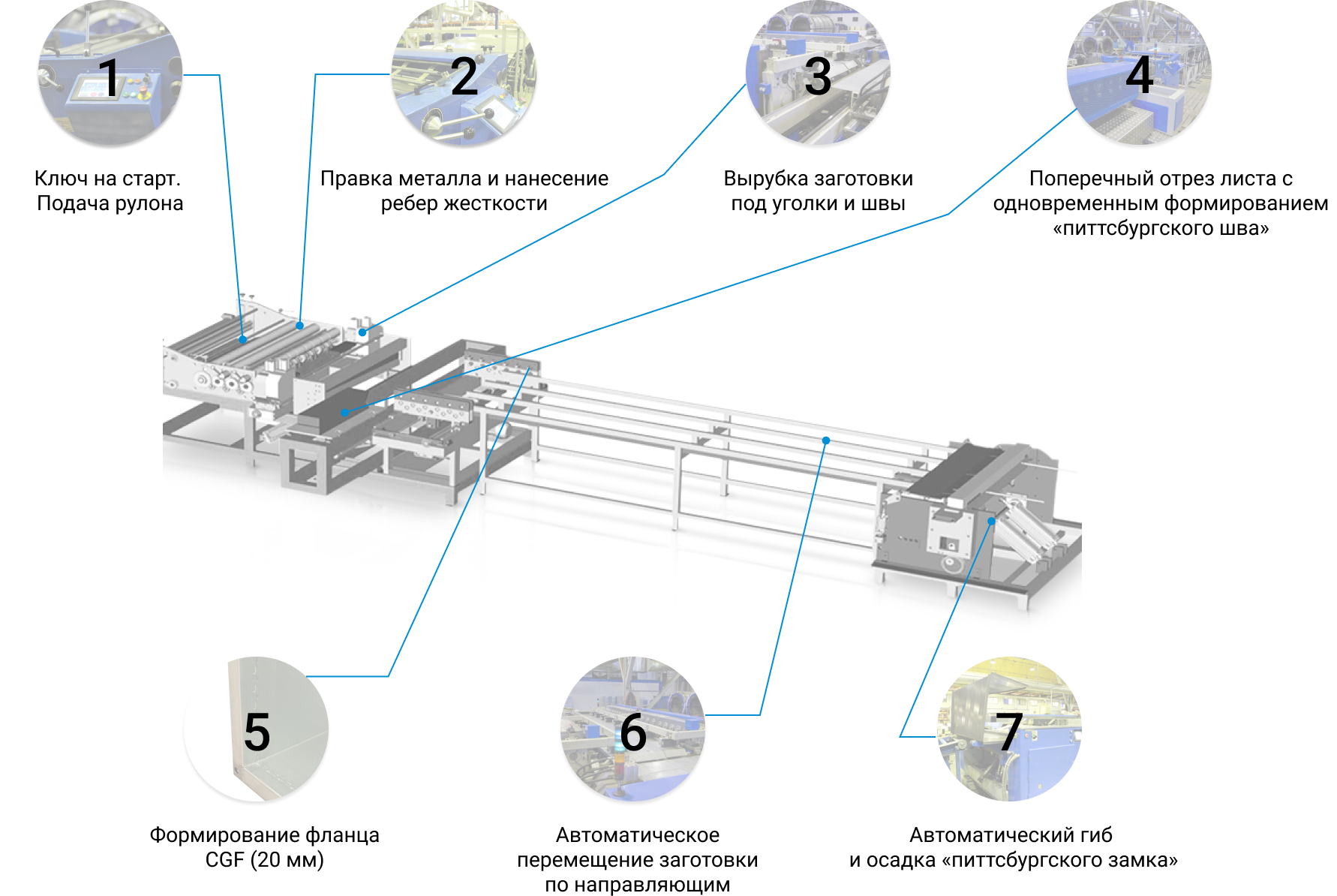 1

Ключ на старт.
Подача рулона

2

Правка металла и нанесение ребер жесткости

3

Вырубка заготовки под уголки и швы

4

Поперечный отрез листа с одновременным формированием «питтсбургского шва»

5

Формирование фланца CGF (20 мм)

6

Автоматическое перемещение заготовки по направляющим

7

Автоматический гиб и осадка «питтсбургского замка»